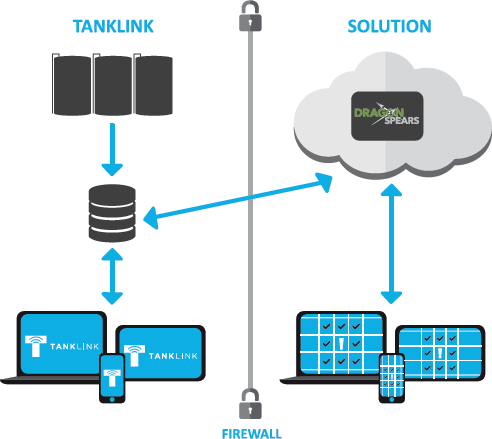 TANKLINK

SOLUTION

DRAGON SPEARS

TANKLINK

TANKLINK

FIREWALL